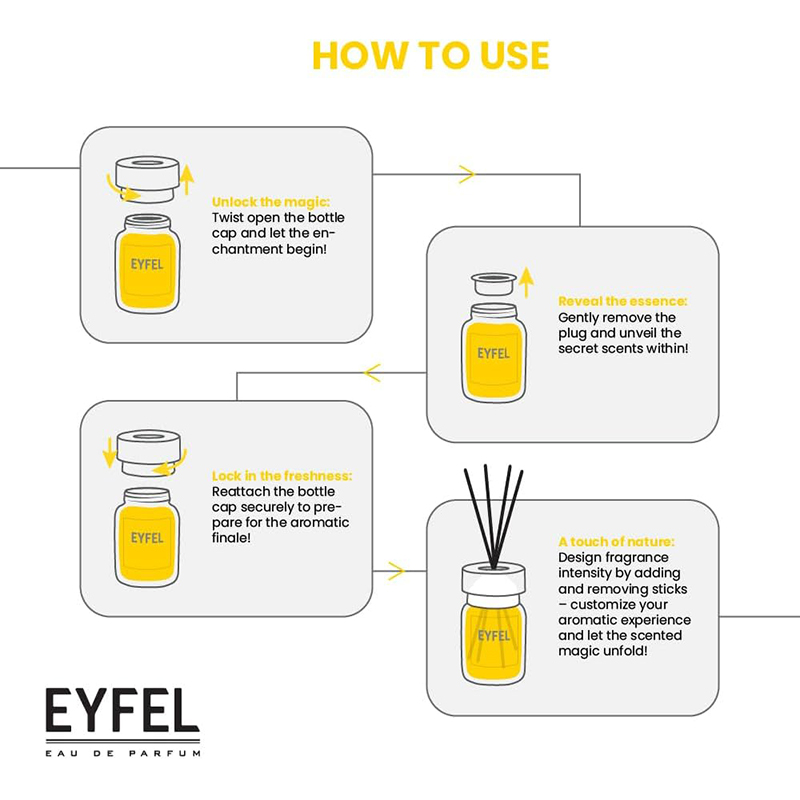 HOW TO USE

EYFEL

Unlock the magic:
Twist open the bottle cap and let the enchantment begin!

EYFEL

Reveal the essence:
Gently remove the plug and unveil the secret scents within!

EYFEL

Lock in the freshness:
Reattach the bottle cap securely to prepare for the aromatic finale!

EYFEL

A touch of nature:
Design fragrance intensity by adding and removing sticks – customize your aromatic experience and let the scented magic unfold!

EYFEL
EAU DE PARFUM