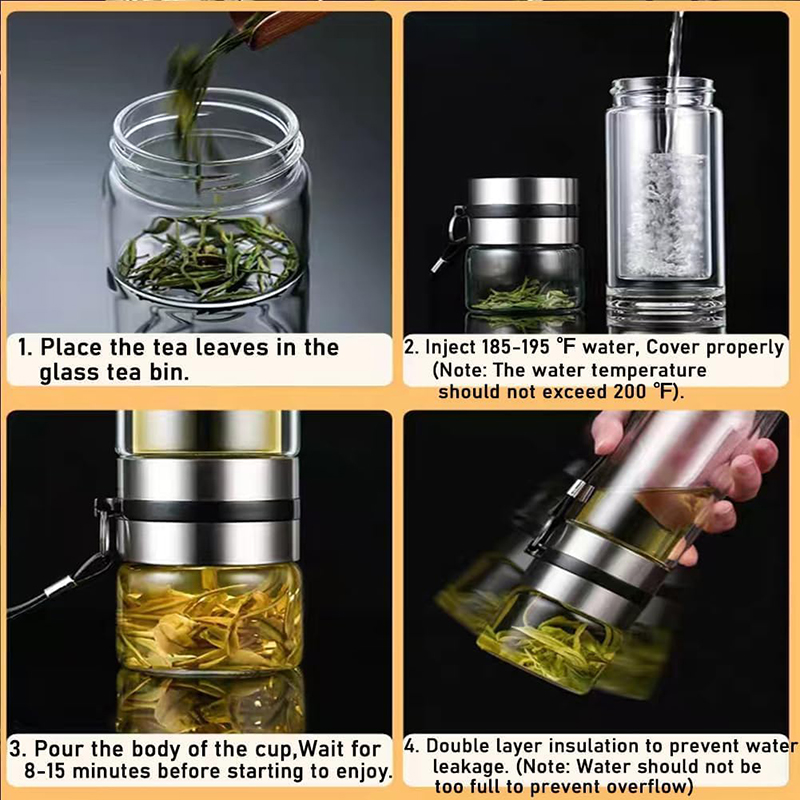 1. Place the tea leaves in the glass tea bin.

2. Inject 185-195 °F water, Cover properly (Note: The water temperature should not exceed 200 °F).

3. Pour the body of the cup,Wait for 8-15 minutes before starting to enjoy.

4. Double layer insulation to prevent water leakage. (Note: Water should not be too full to prevent overflow)