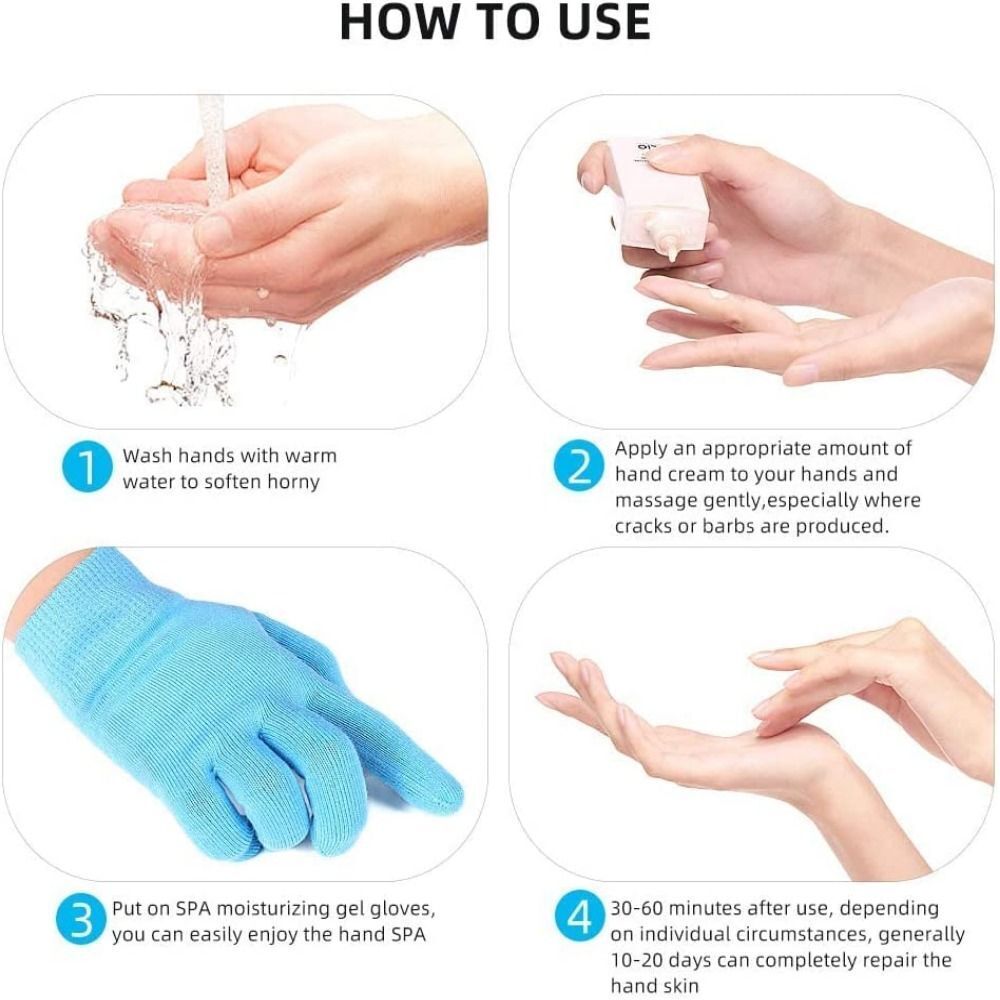 HOW TO USE

1 Wash hands with warm water to soften horny

2 Apply an appropriate amount of hand cream to your hands and massage gently,especially where cracks or barbs are produced.

3 Put on SPA moisturizing gel gloves, you can easily enjoy the hand SPA

4 30-60 minutes after use, depending on individual circumstances, generally 10-20 days can completely repair the hand skin