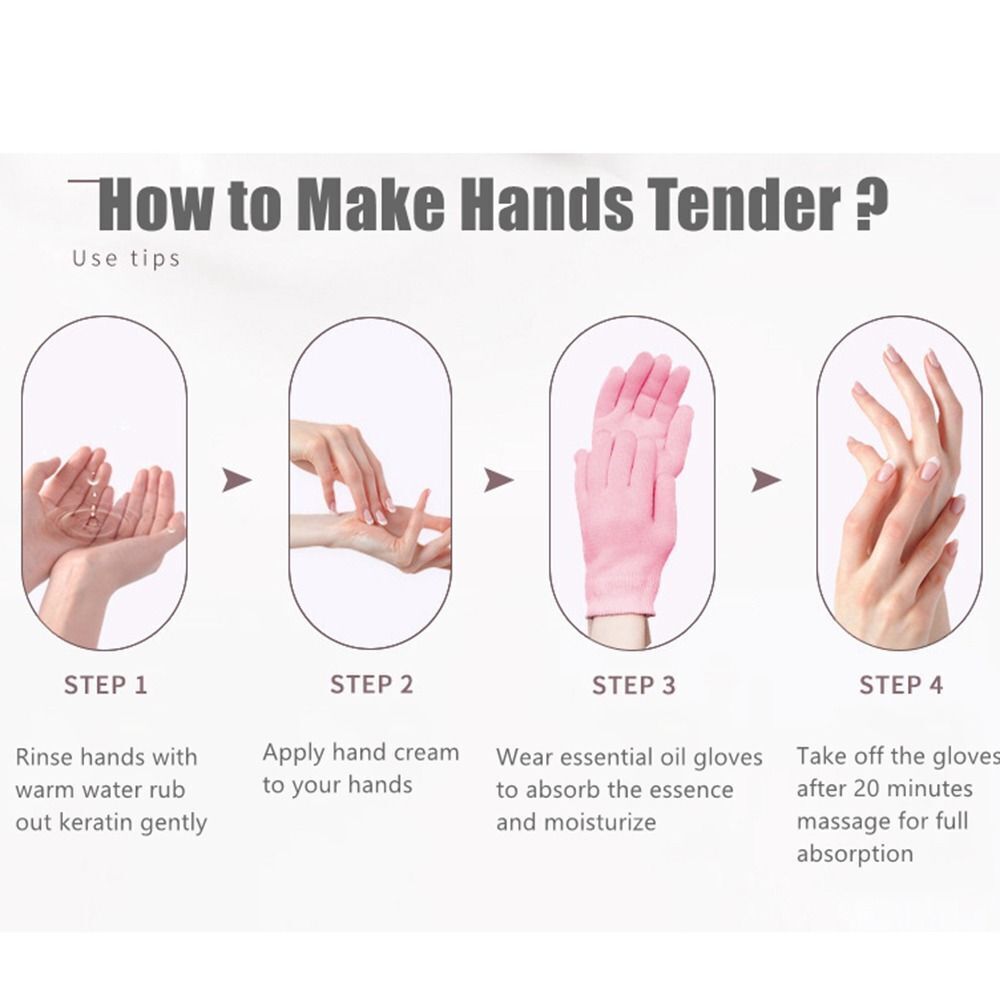 How to Make Hands Tender ?

Use tips

STEP 1

Rinse hands with warm water rub out keratin gently

STEP 2

Apply hand cream to your hands

STEP 3

Wear essential oil gloves to absorb the essence and moisturize

STEP 4

Take off the gloves after 20 minutes massage for full absorption